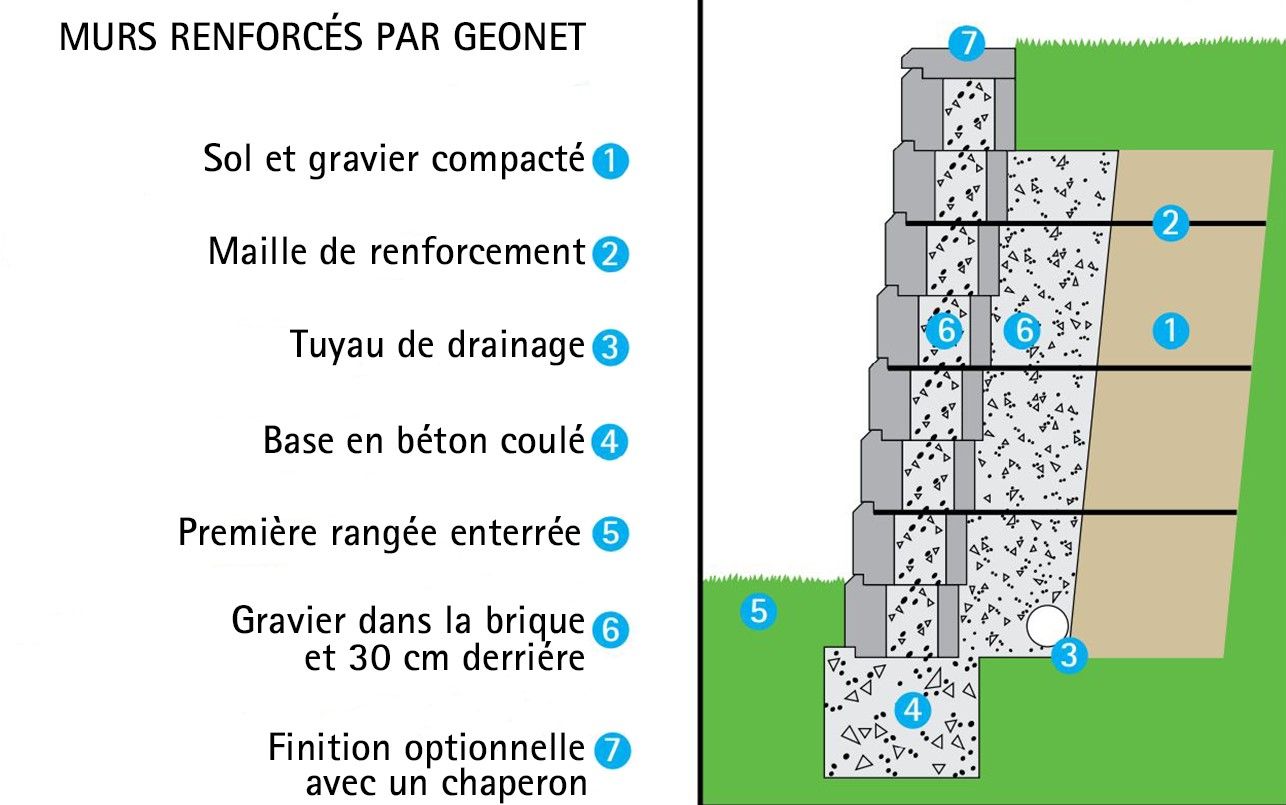 MURS RENFORCÉS PAR GEONET

Sol et gravier compacté 1

Maille de renforcement 2

Tuyau de drainage 3

Base en béton coulé 4

Première rangée enterrée 5

Gravier dans la brique et 30 cm derriére 6

Finition optionnelle avec un chaperon 7

7
2
6
6
1
5
3
4