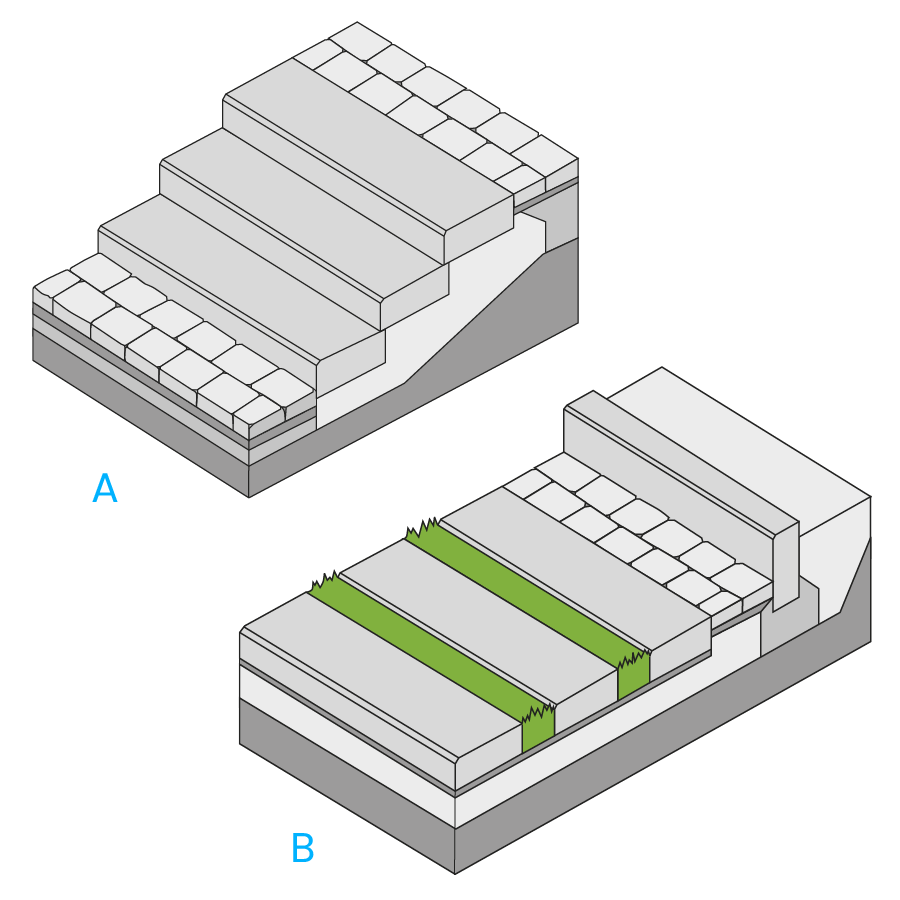 A

B